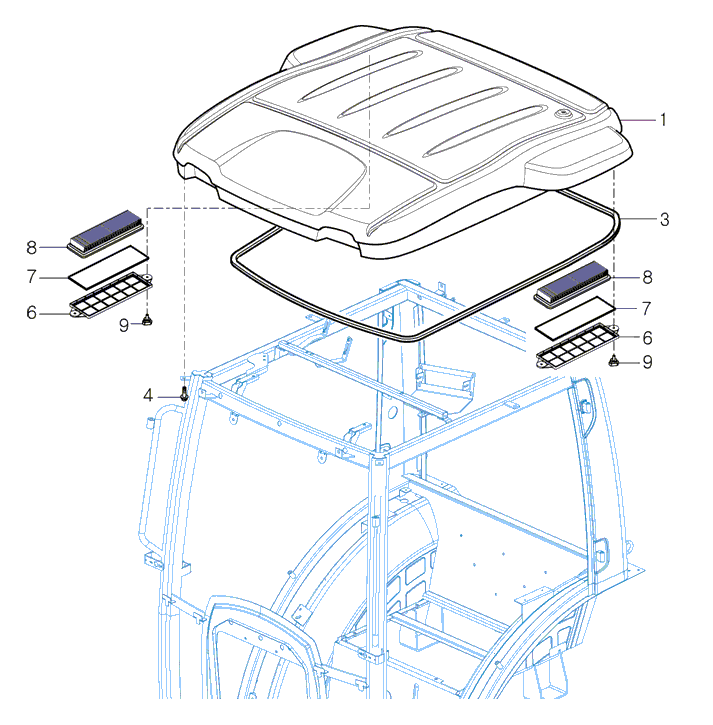 1
3
8
7
6
9
8
7
6
9
4